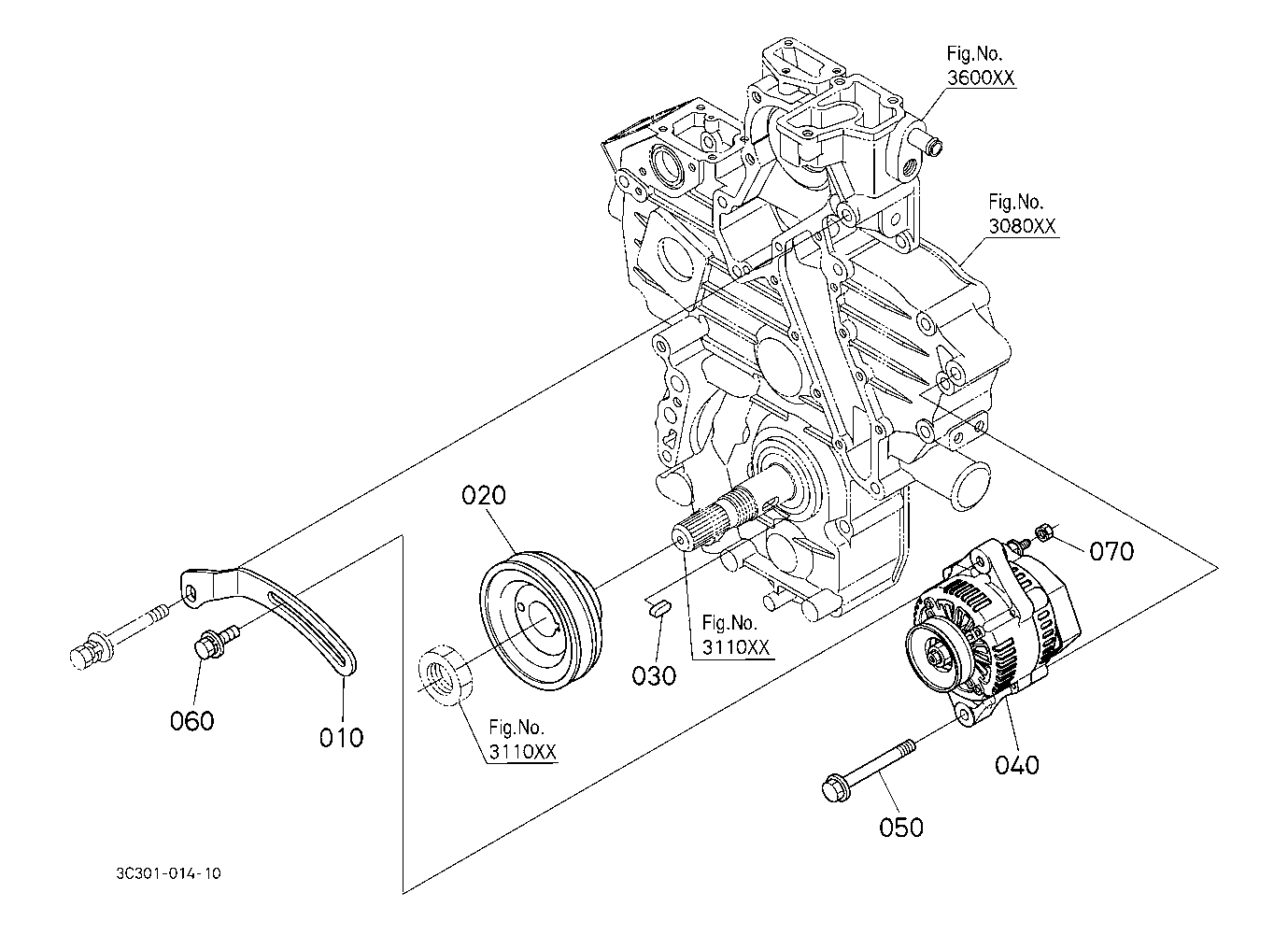 Fig.No.
3600XX

Fig.No.
3080XX

020

070

Fig.No.
3110XX

030

060

010

Fig.No.
3110XX

040

050

3C301-014-10